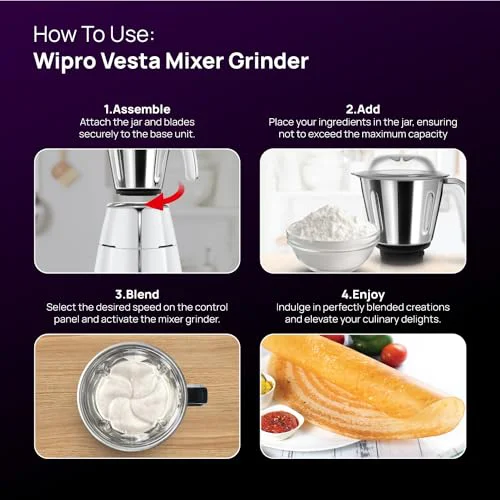 How To Use:
Wipro Vesta Mixer Grinder

1.Assemble
Attach the jar and blades securely to the base unit.

2.Add
Place your ingredients in the jar, ensuring not to exceed the maximum capacity

3.Blend
Select the desired speed on the control panel and activate the mixer grinder.

4.Enjoy
Indulge in perfectly blended creations and elevate your culinary delights.