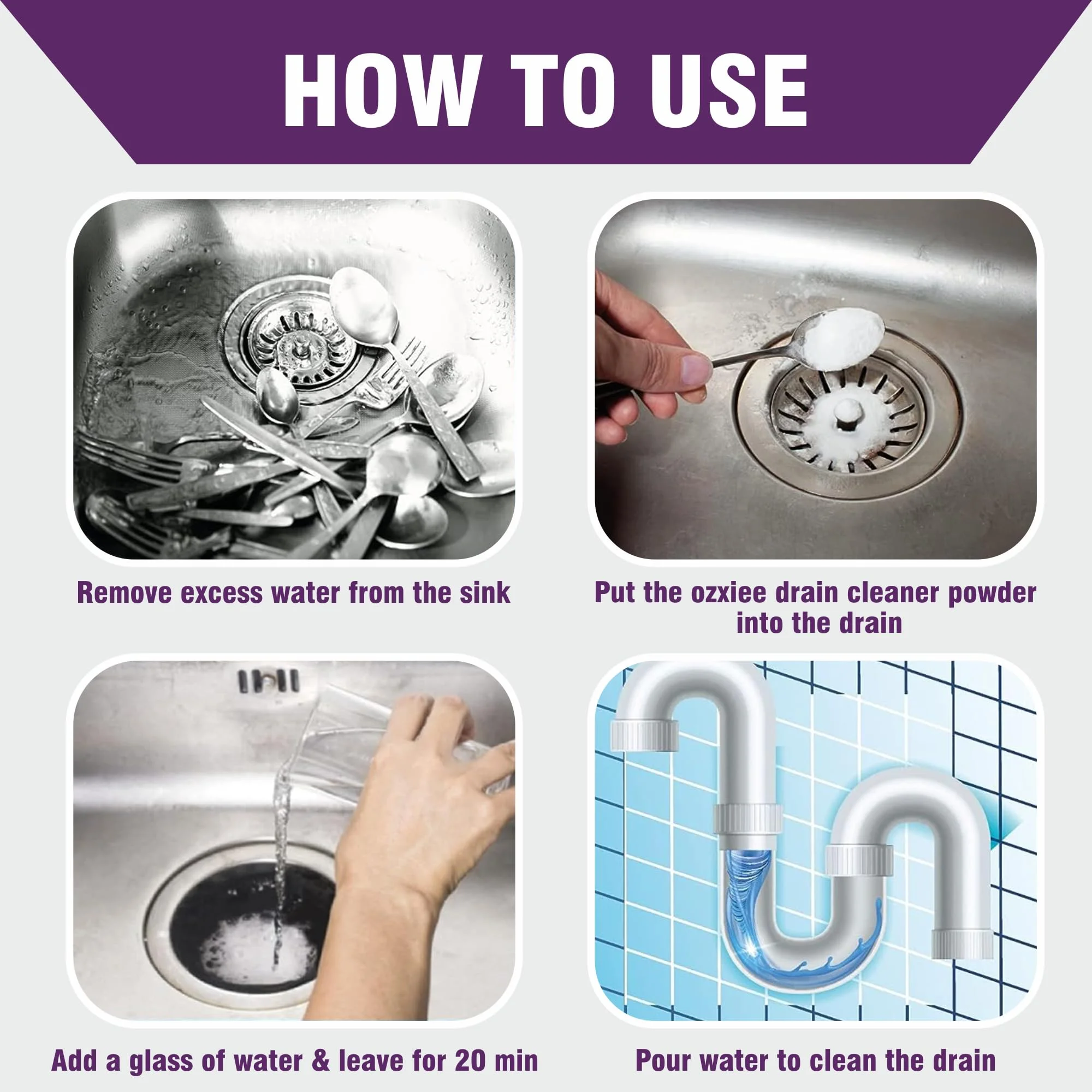 HOW TO USE

Remove excess water from the sink

Put the ozxiee drain cleaner powder into the drain

Add a glass of water & leave for 20 min

Pour water to clean the drain