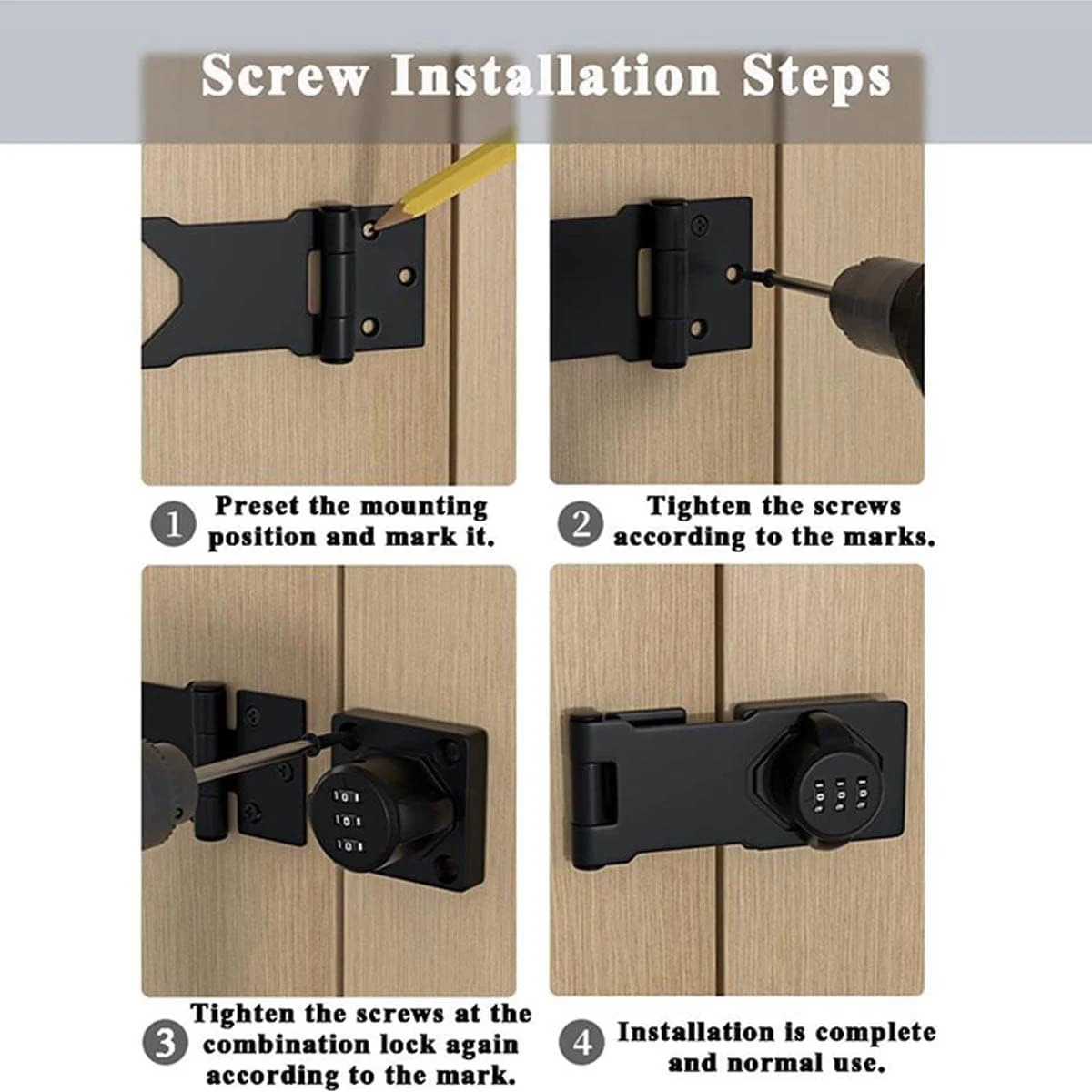 Screw Installation Steps

1 Preset the mounting position and mark it.

2 Tighten the screws according to the marks.

3 Tighten the screws at the combination lock again according to the mark.

4 Installation is complete and normal use.