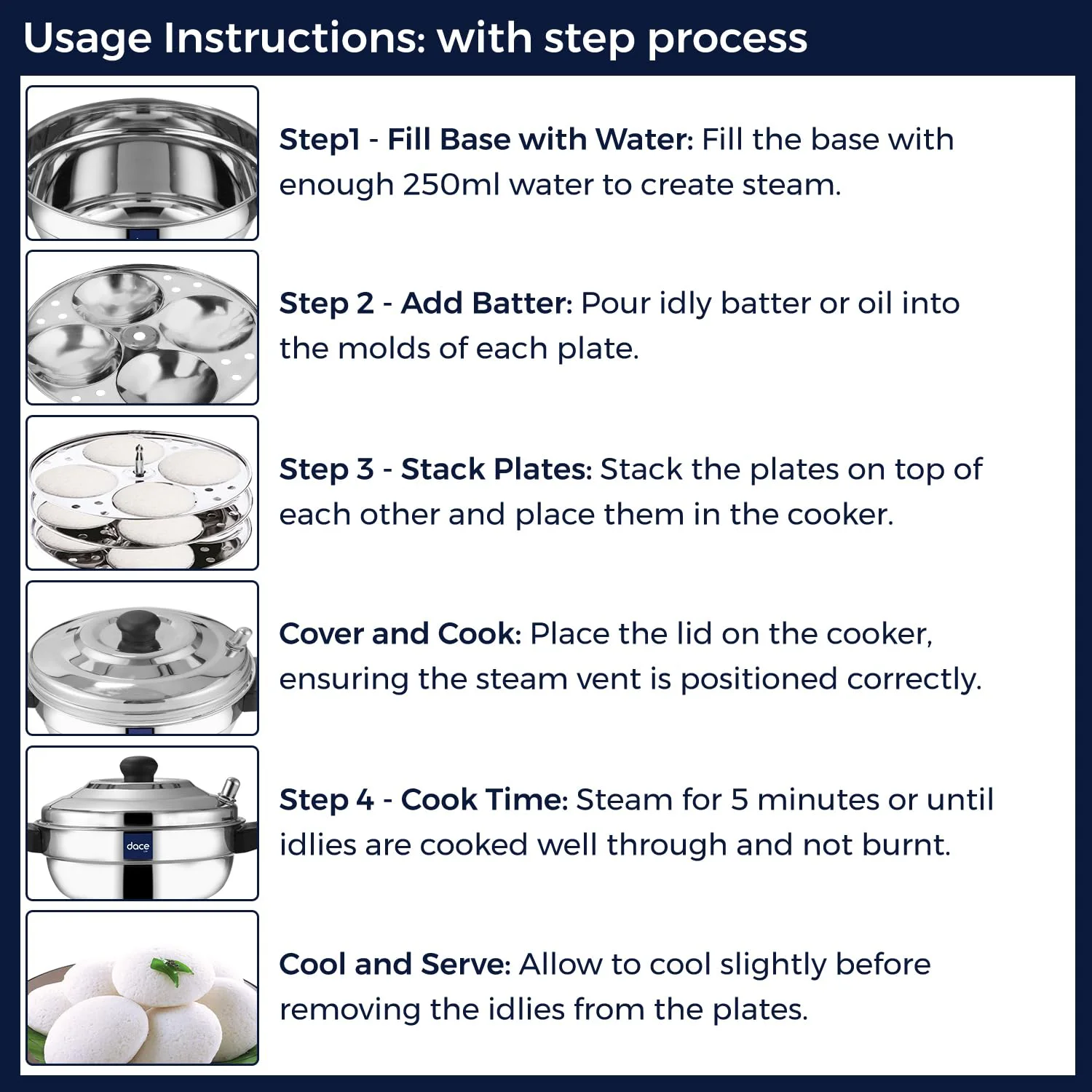 Usage Instructions: with step process

Step1 - Fill Base with Water: Fill the base with enough 250ml water to create steam.

Step 2 - Add Batter: Pour idly batter or oil into the molds of each plate.

Step 3 - Stack Plates: Stack the plates on top of each other and place them in the cooker.

Cover and Cook: Place the lid on the cooker, ensuring the steam vent is positioned correctly.

dace

Step 4 - Cook Time: Steam for 5 minutes or until idlies are cooked well through and not burnt.

Cool and Serve: Allow to cool slightly before removing the idlies from the plates.